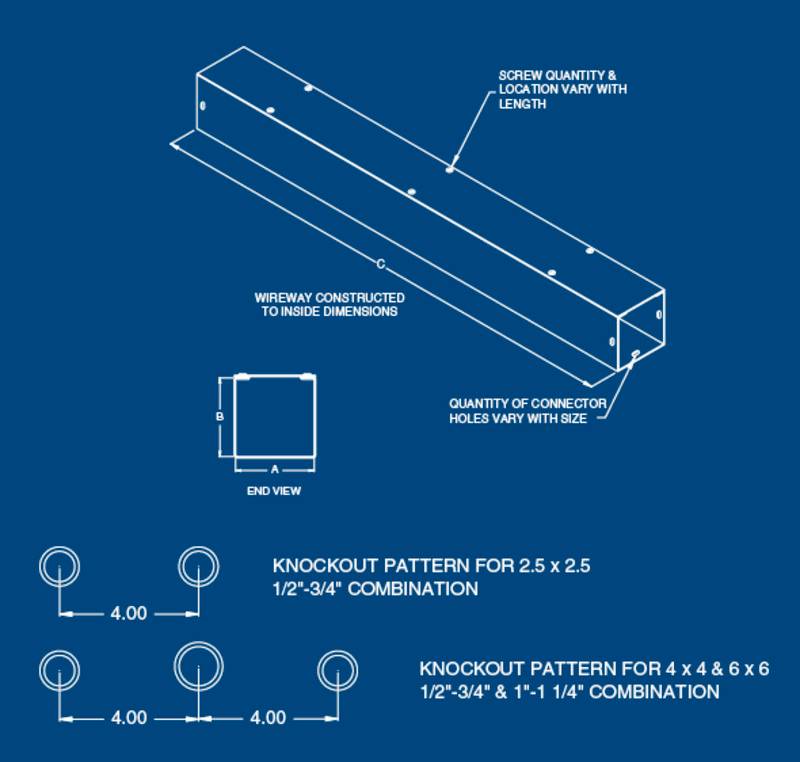 SCREW QUANTITY & LOCATION VARY WITH LENGTH

C

WIREWAY CONSTRUCTED TO INSIDE DIMENSIONS

QUANTITY OF CONNECTOR HOLES VARY WITH SIZE

B

A

END VIEW

4.00

KNOCKOUT PATTERN FOR 2.5 x 2.5
1/2"-3/4" COMBINATION

4.00

4.00

KNOCKOUT PATTERN FOR 4 x 4 & 6 x 6
1/2"-3/4" & 1"-1 1/4" COMBINATION